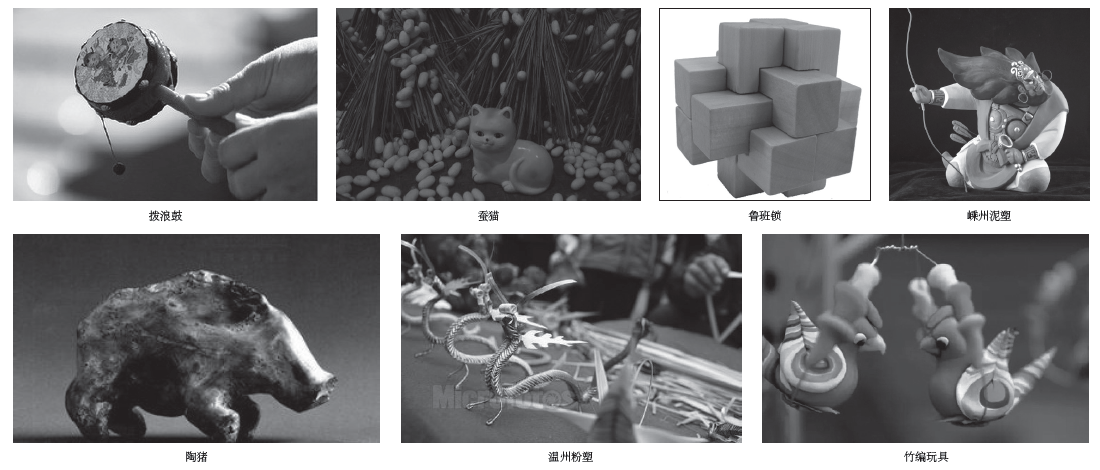 拨浪鼓

蚕猫

鲁班锁

嵊州泥塑

陶猪

温州粉塑

竹编玩具